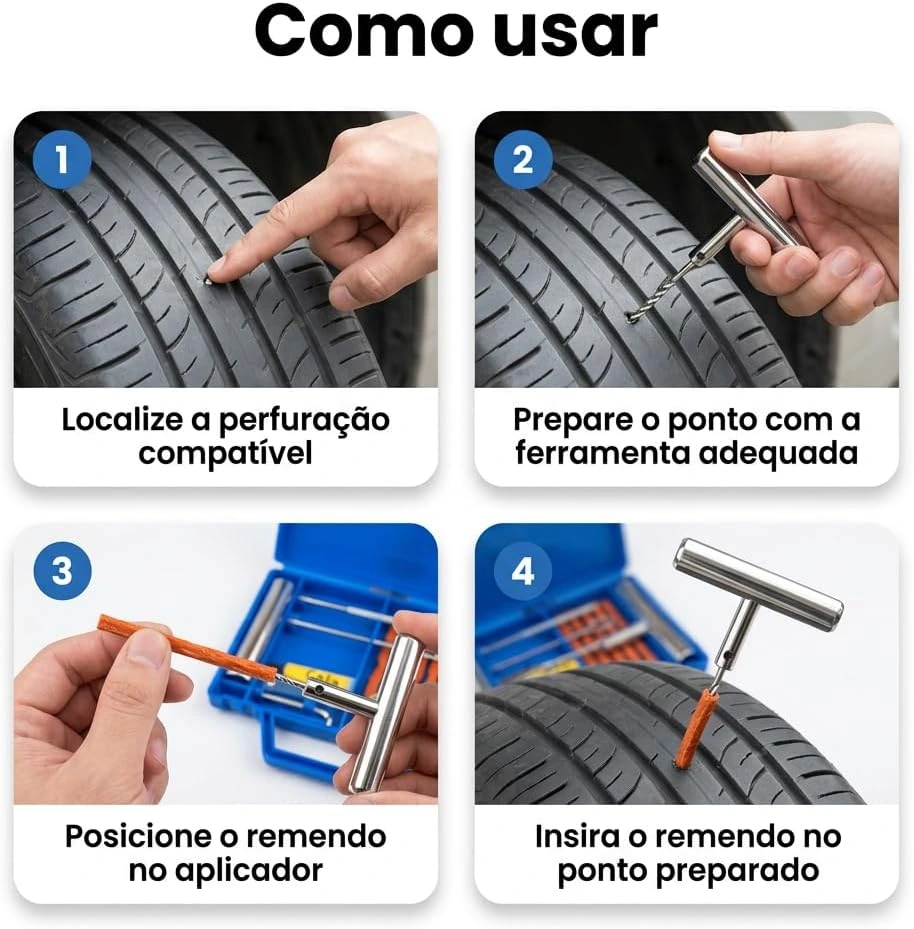 Como usar

1

Localize a perfuração compatível

2

Prepare o ponto com a ferramenta adequada

3

Posicione o remendo no aplicador

4

Insira o remendo no ponto preparado